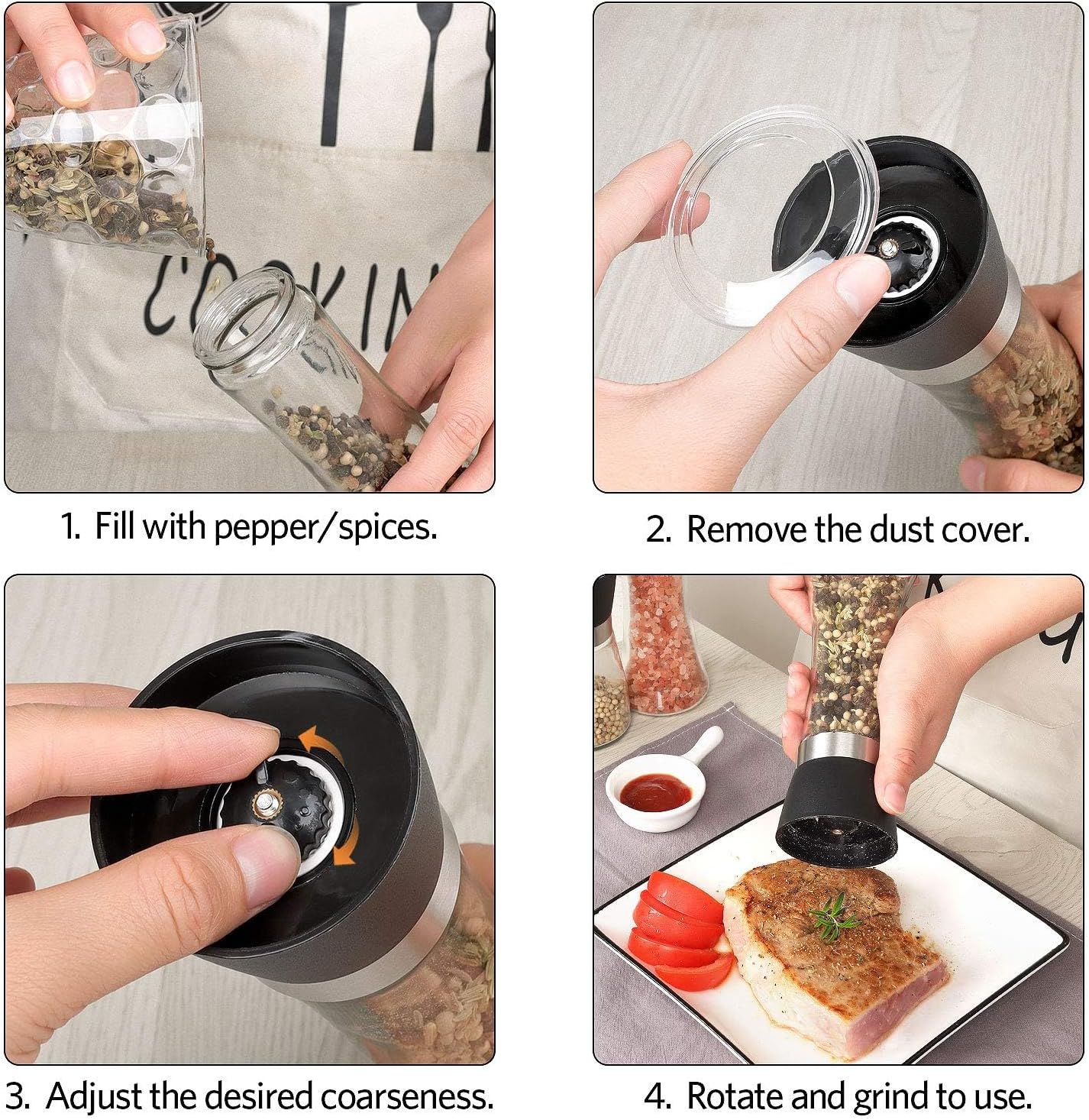 COOKIN

1. Fill with pepper/spices.

2. Remove the dust cover.

3. Adjust the desired coarseness.

4. Rotate and grind to use.