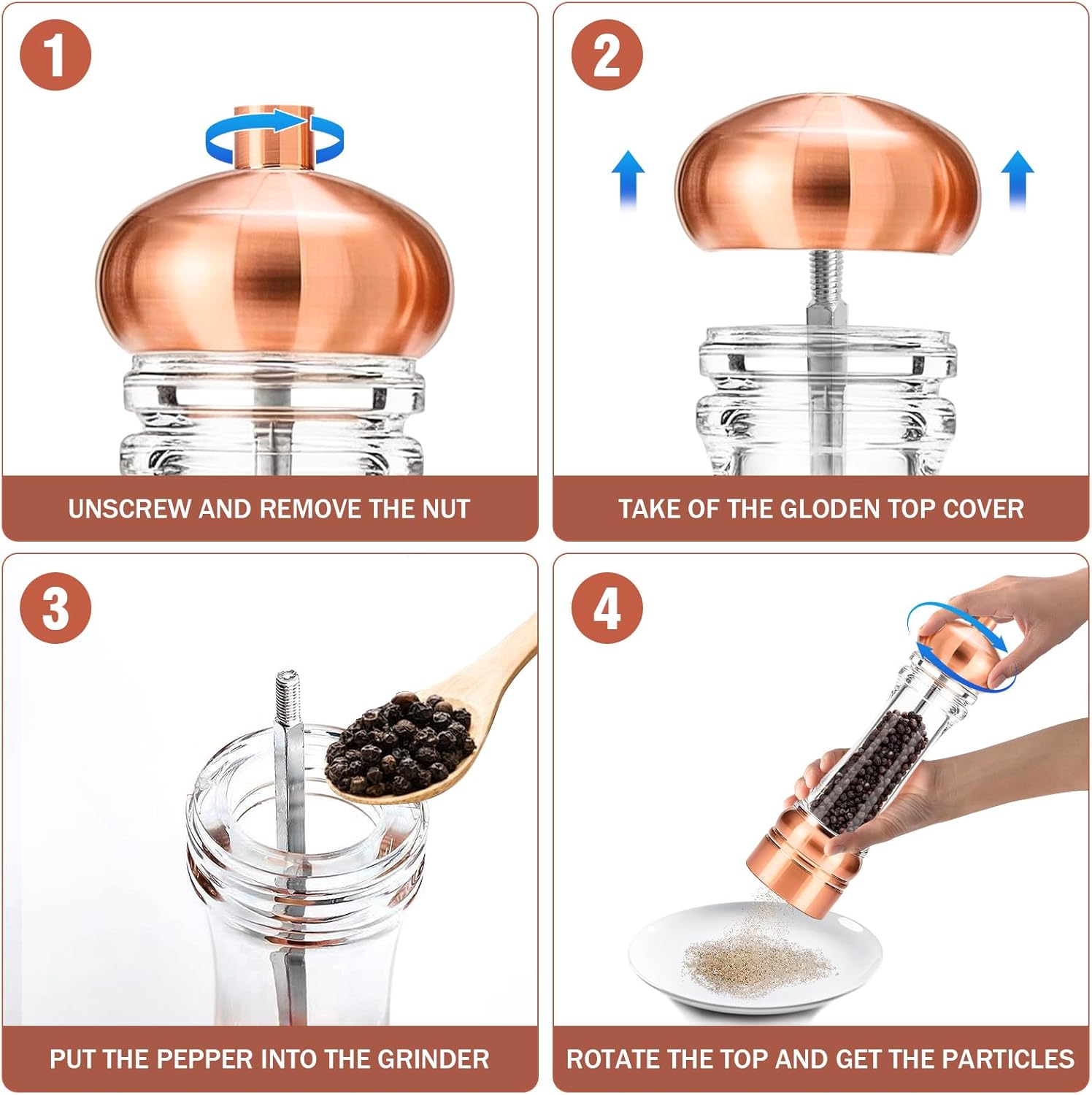 1

UNSCREW AND REMOVE THE NUT

2

TAKE OF THE GLODEN TOP COVER

3

PUT THE PEPPER INTO THE GRINDER

4

ROTATE THE TOP AND GET THE PARTICLES