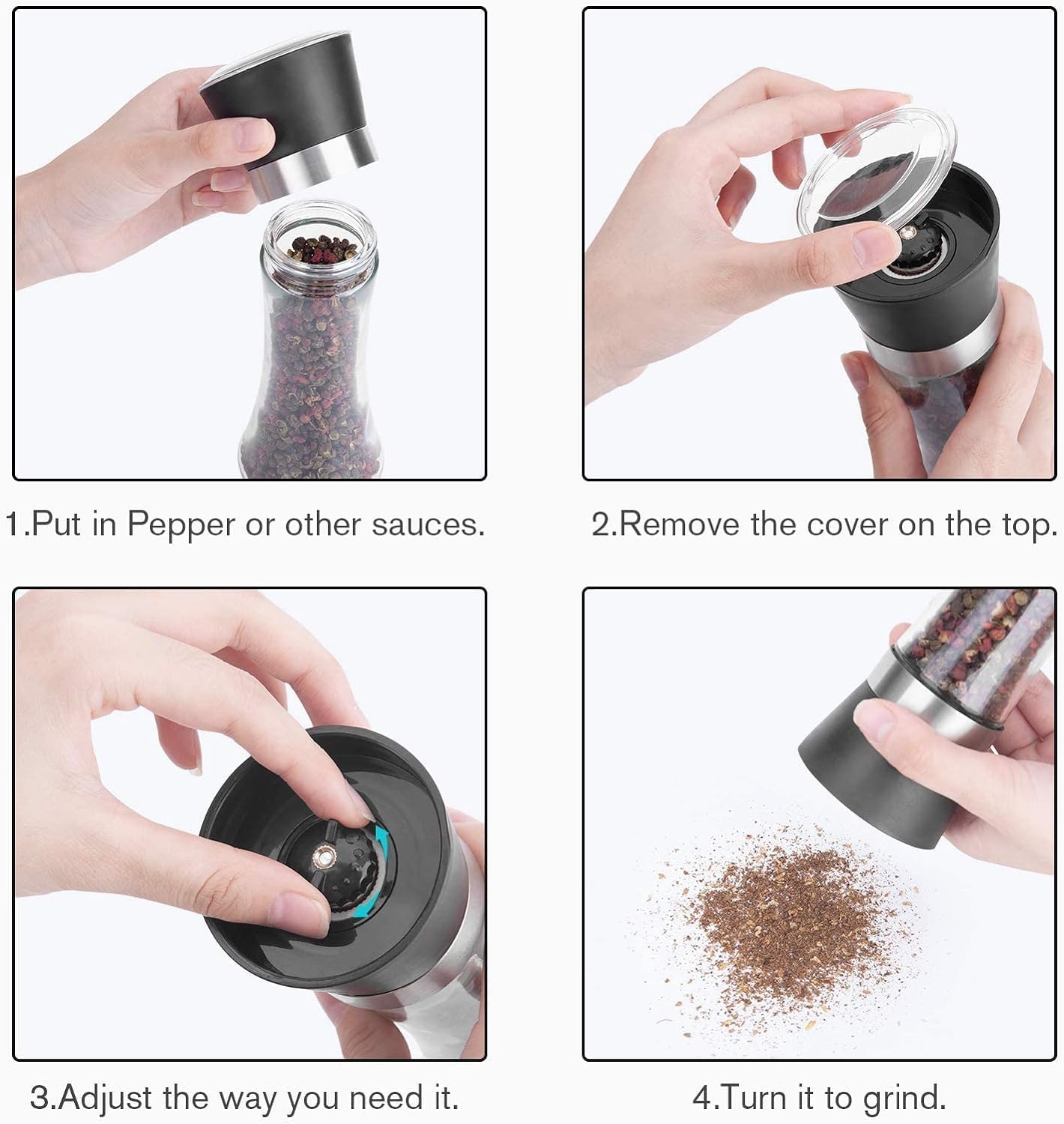 1.Put in Pepper or other sauces.

2.Remove the cover on the top.

3.Adjust the way you need it.

4.Turn it to grind.