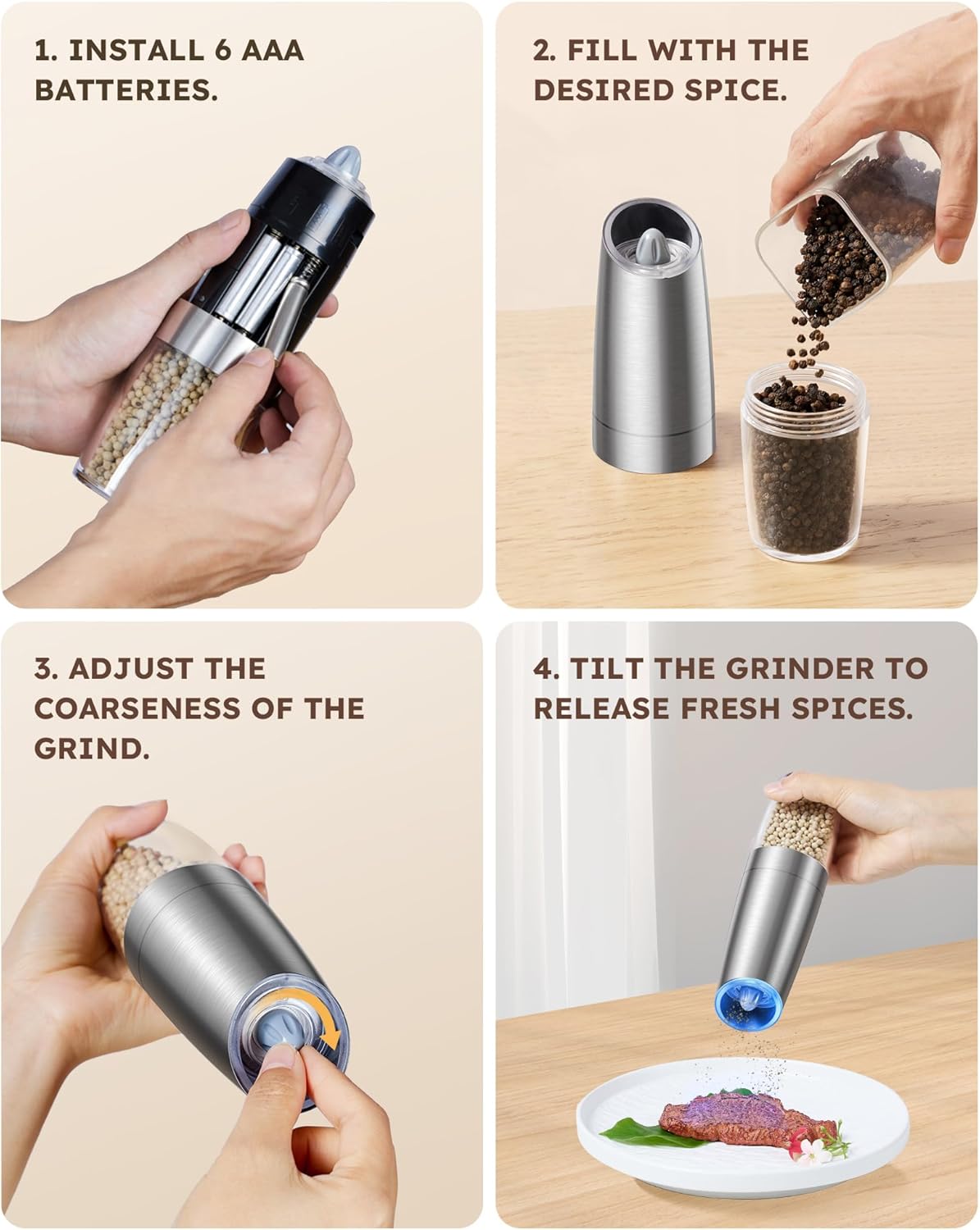 1. INSTALL 6 AAA BATTERIES.

2. FILL WITH THE DESIRED SPICE.

3. ADJUST THE COARSENESS OF THE GRIND.

4. TILT THE GRINDER TO RELEASE FRESH SPICES.