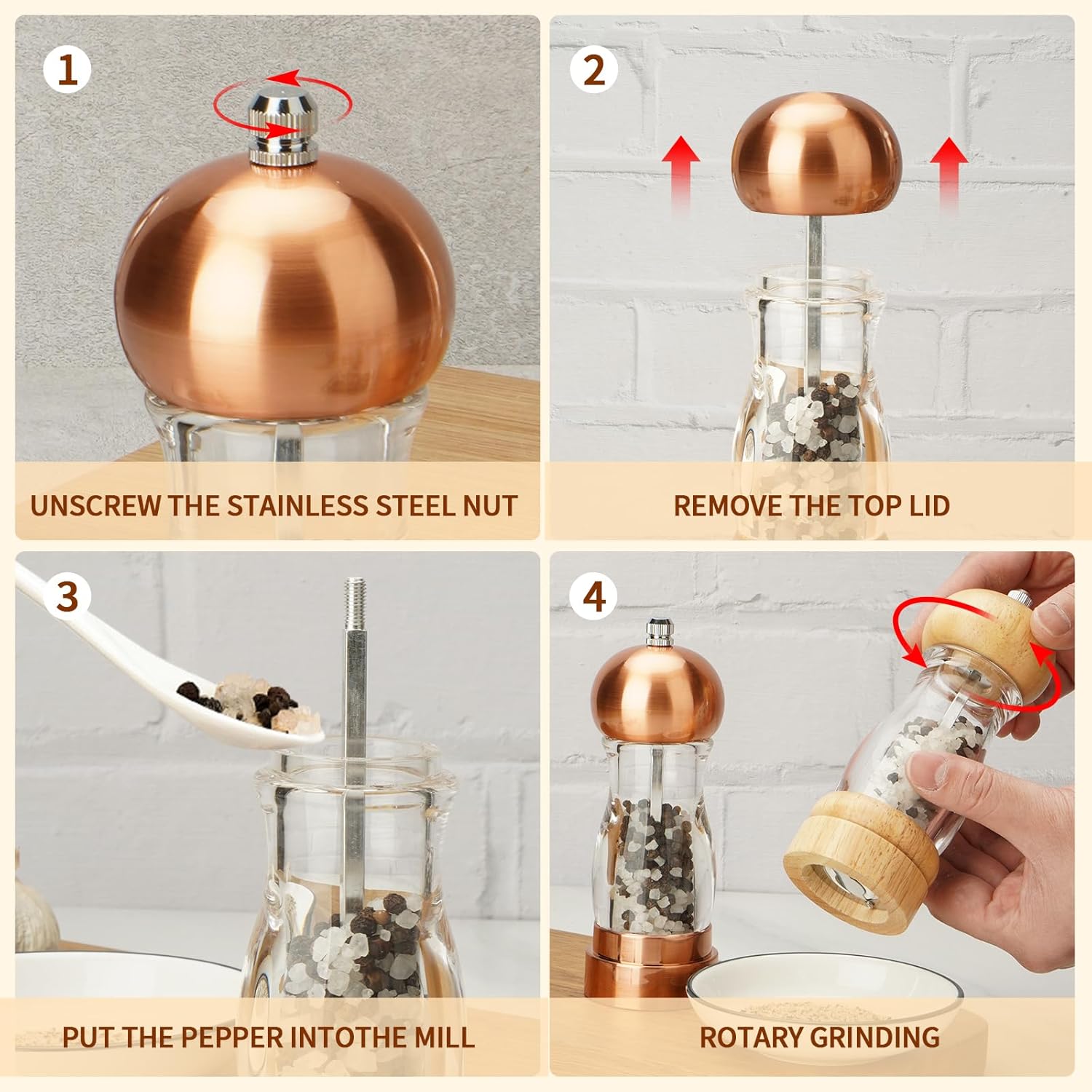 1

UNSCREW THE STAINLESS STEEL NUT

2

REMOVE THE TOP LID

3

PUT THE PEPPER INTOTHE MILL

4

ROTARY GRINDING