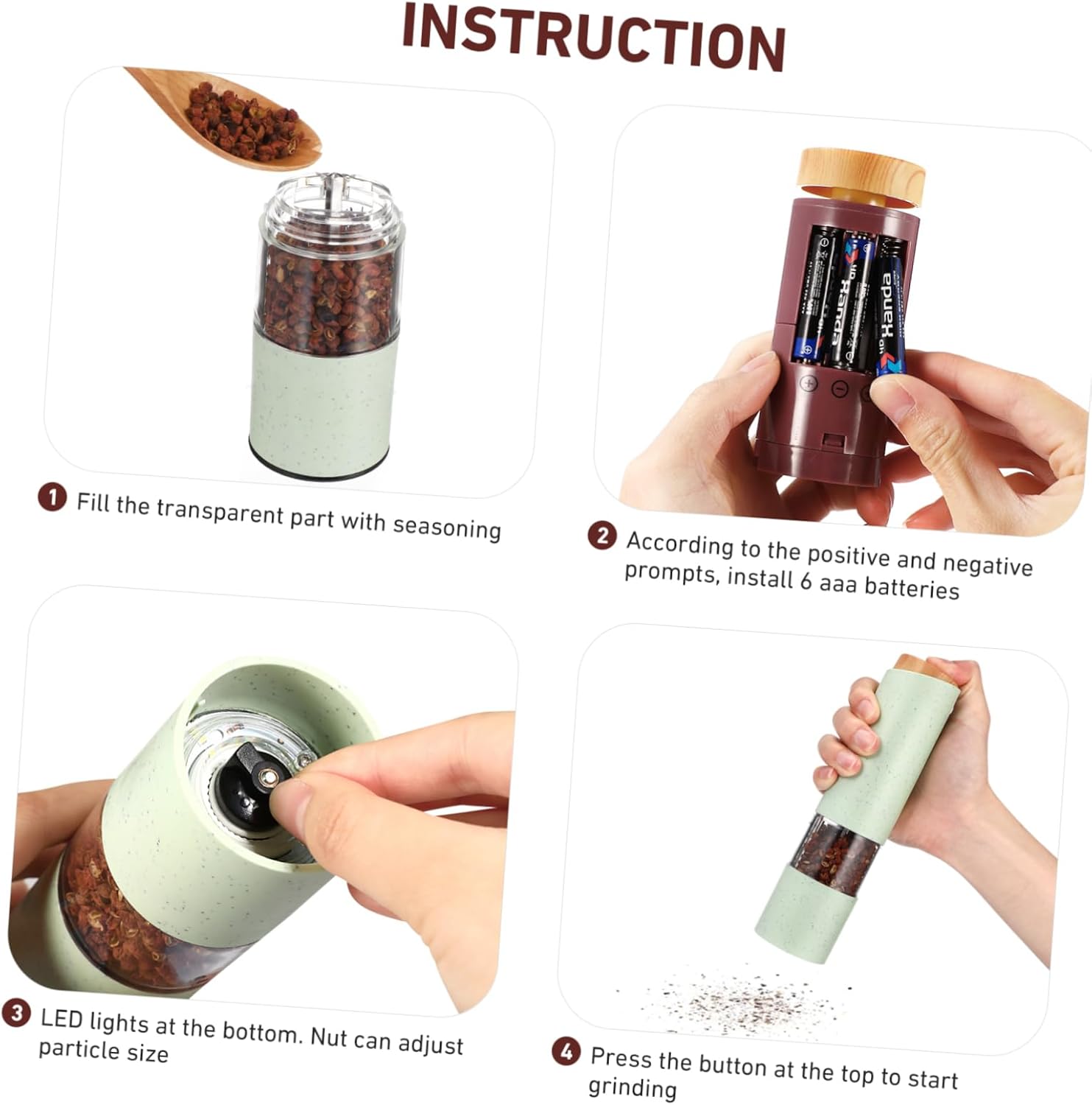 INSTRUCTION

Handa

Handa

1 Fill the transparent part with seasoning

2 According to the positive and negative prompts, install 6 aaa batteries

3 LED lights at the bottom. Nut can adjust particle size

4 Press the button at the top to start grinding