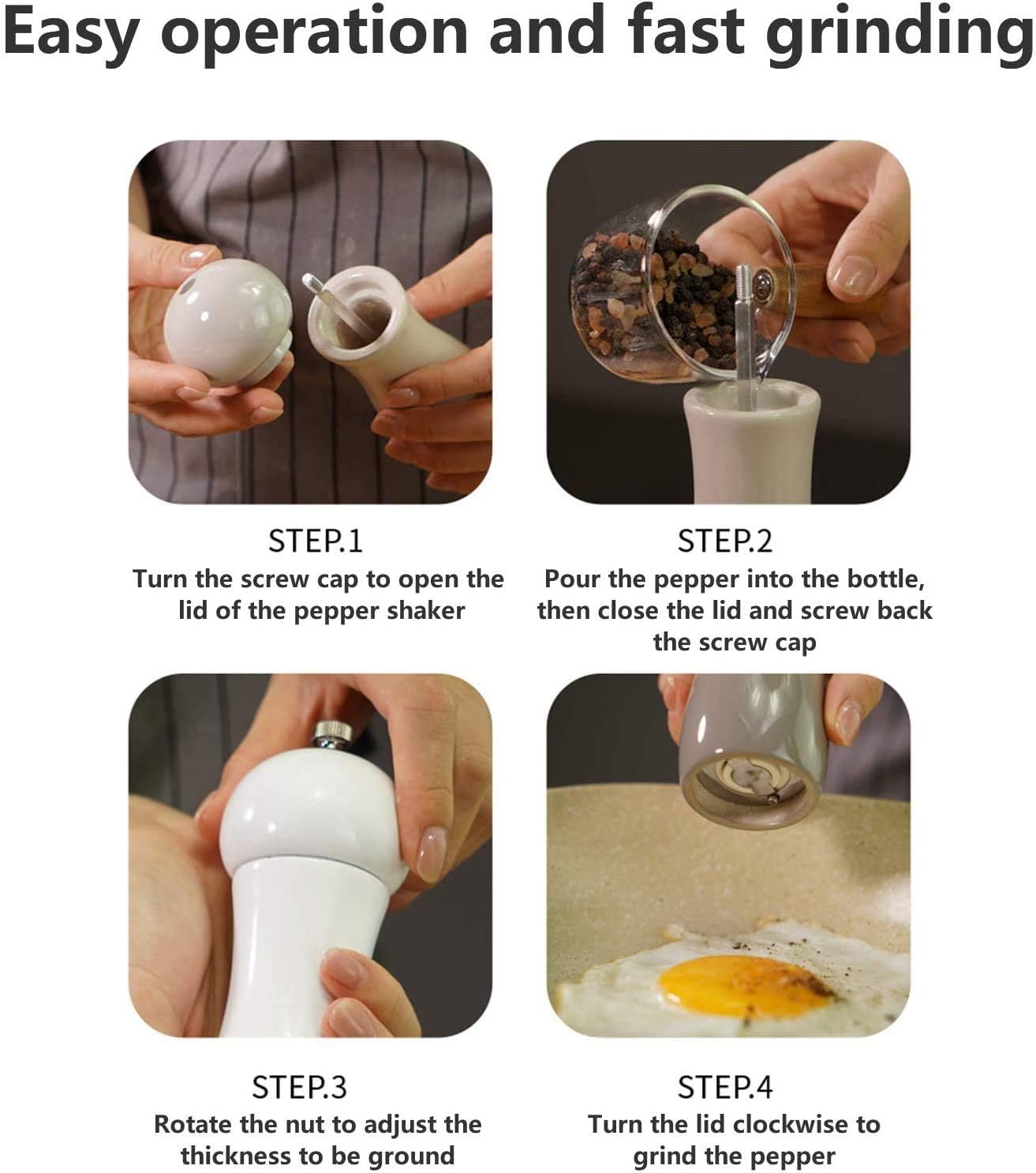 Easy operation and fast grinding

STEP.1
Turn the screw cap to open the lid of the pepper shaker

STEP.2
Pour the pepper into the bottle, then close the lid and screw back the screw cap

STEP.3
Rotate the nut to adjust the thickness to be ground

STEP.4
Turn the lid clockwise to grind the pepper