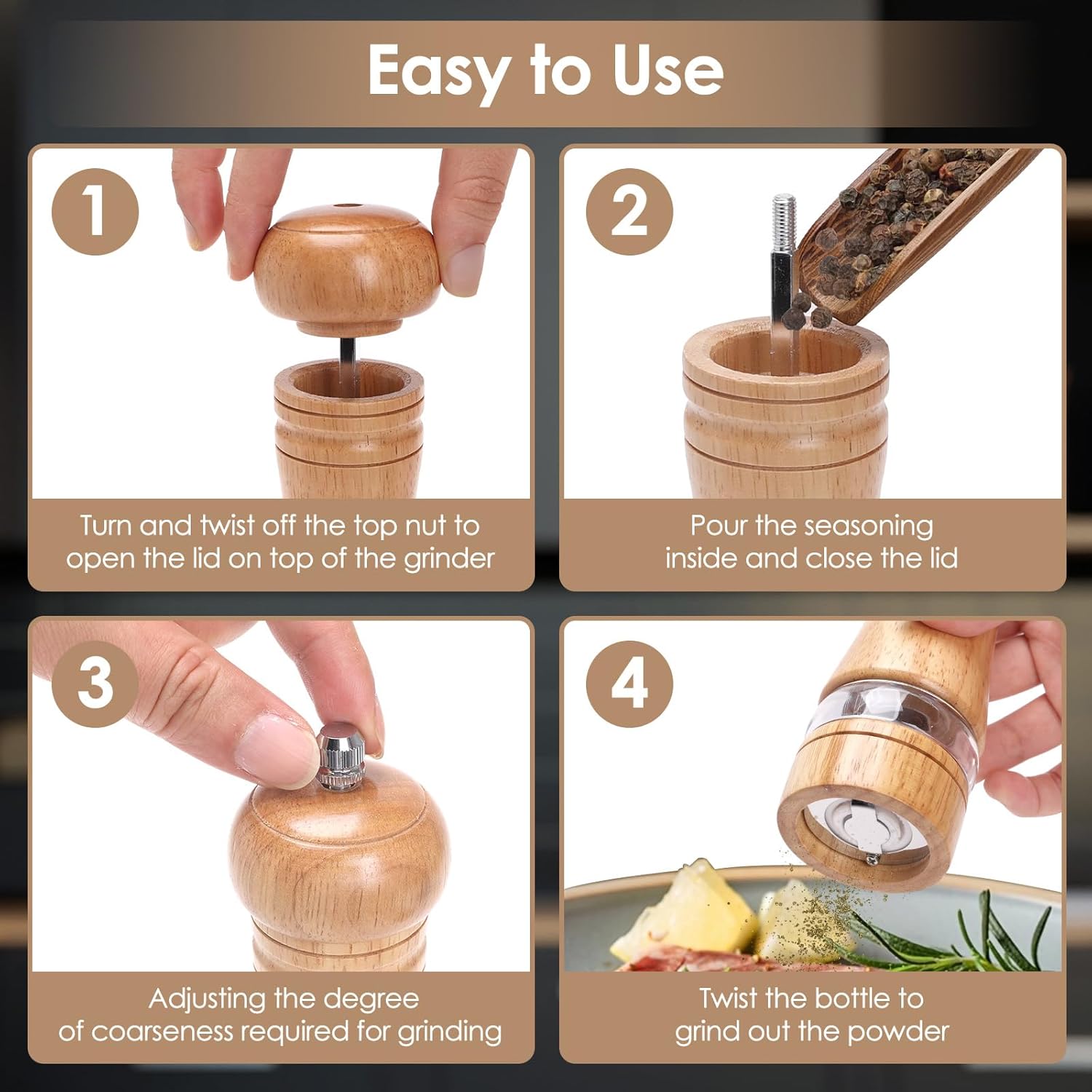 Easy to Use

1

Turn and twist off the top nut to open the lid on top of the grinder

2

Pour the seasoning inside and close the lid

3

Adjusting the degree of coarseness required for grinding

4

Twist the bottle to grind out the powder