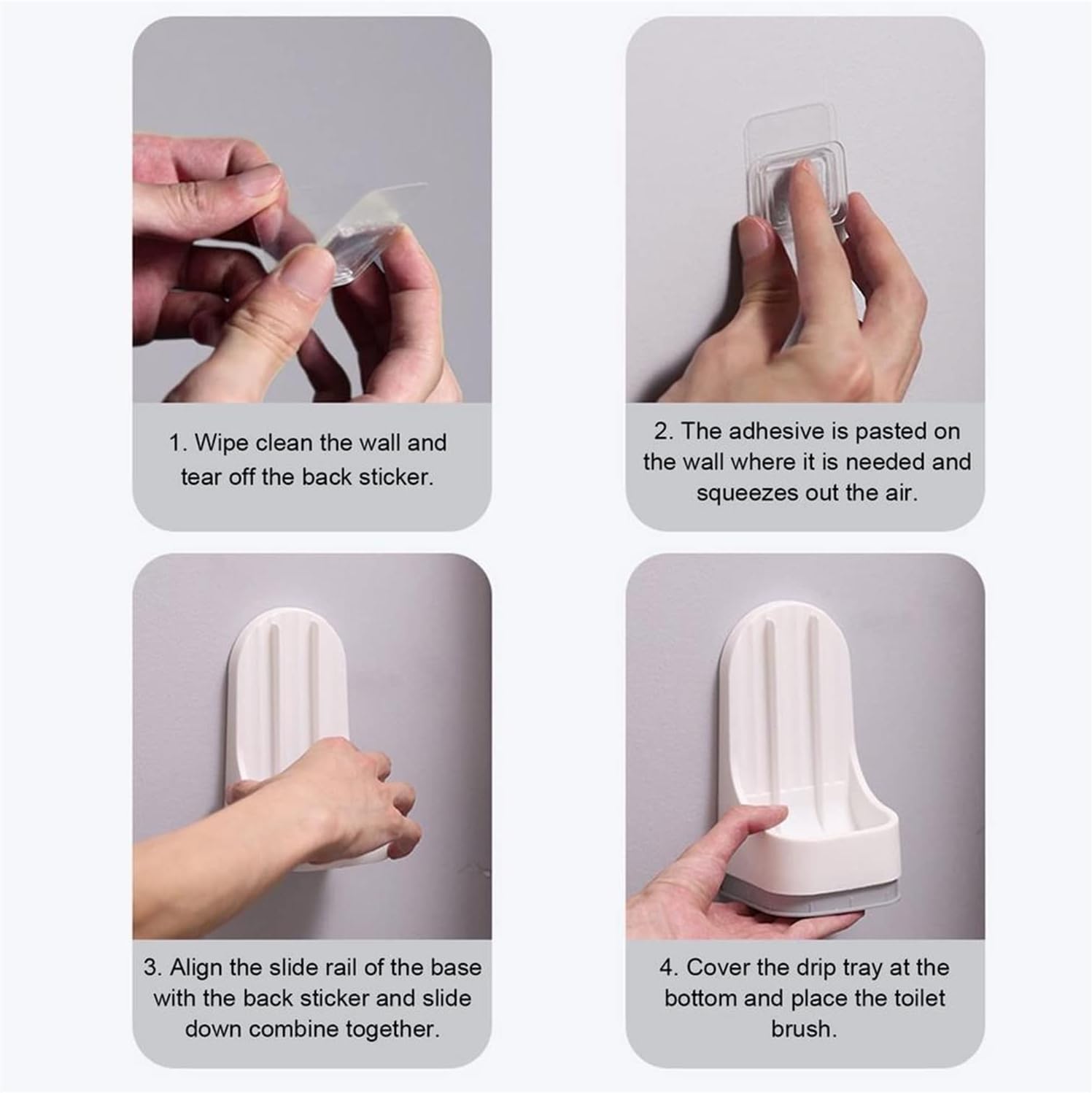 1. Wipe clean the wall and tear off the back sticker.

2. The adhesive is pasted on the wall where it is needed and squeezes out the air.

3. Align the slide rail of the base with the back sticker and slide down combine together.

4. Cover the drip tray at the bottom and place the toilet brush.