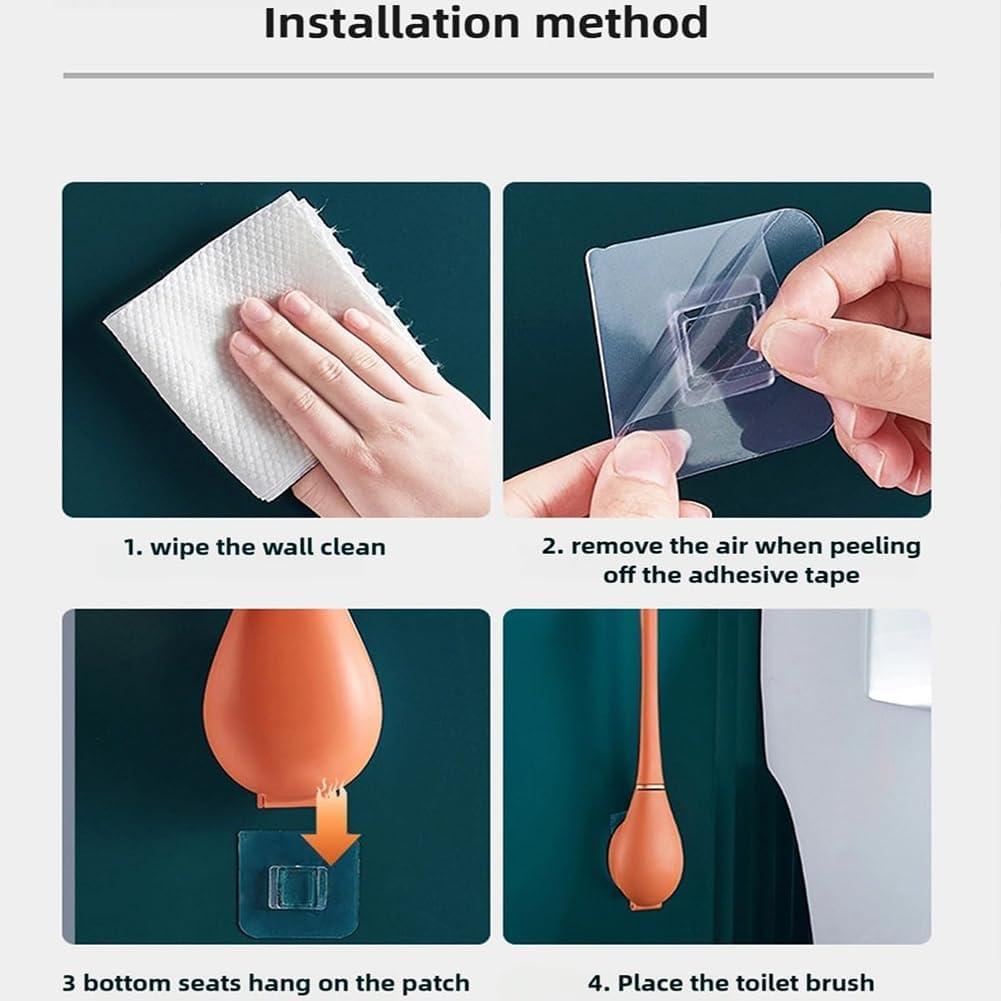 Installation method

1. wipe the wall clean

2. remove the air when peeling off the adhesive tape

3 bottom seats hang on the patch

4. Place the toilet brush