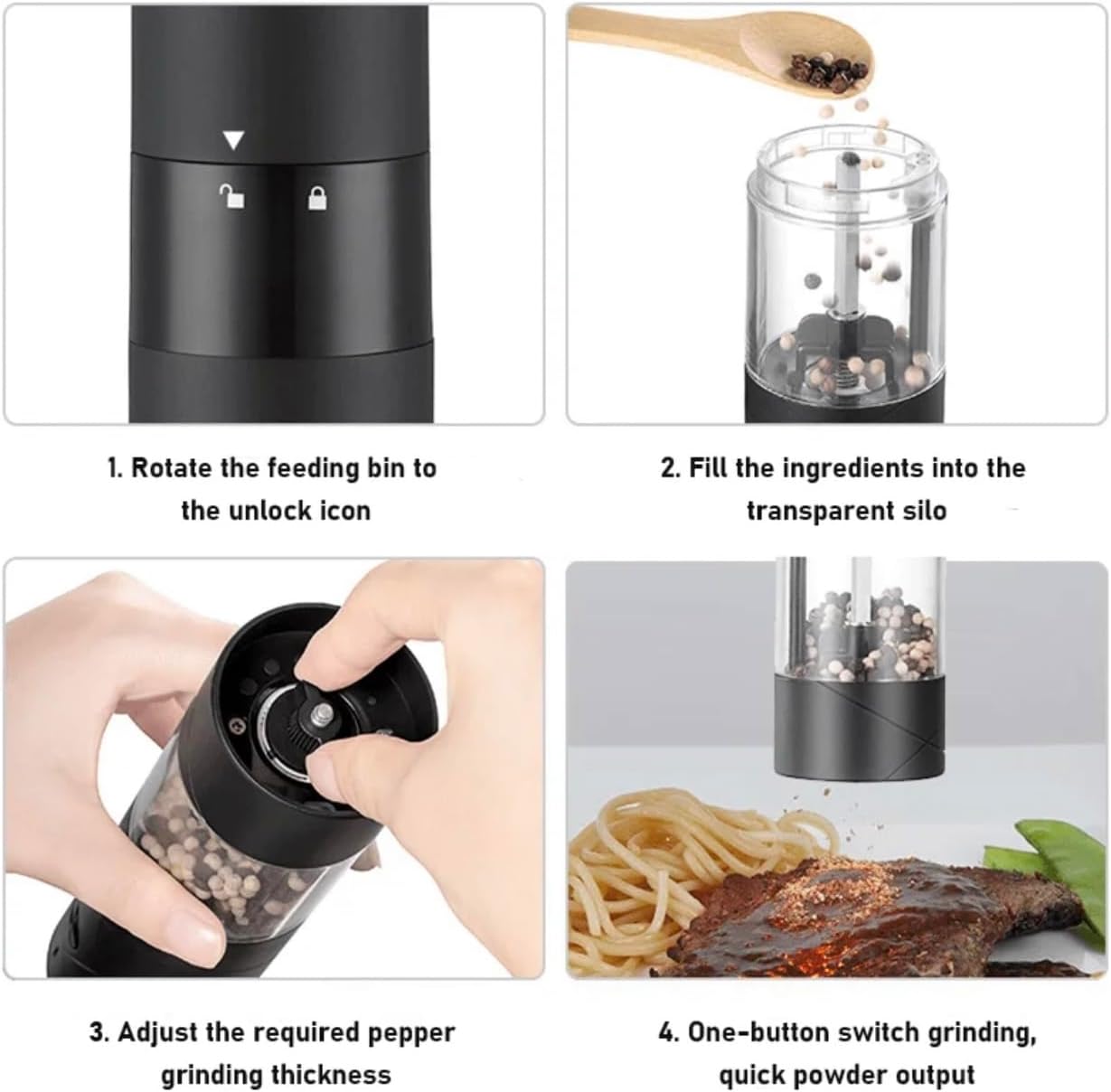 1. Rotate the feeding bin to the unlock icon

2. Fill the ingredients into the transparent silo

3. Adjust the required pepper grinding thickness

4. One-button switch grinding, quick powder output