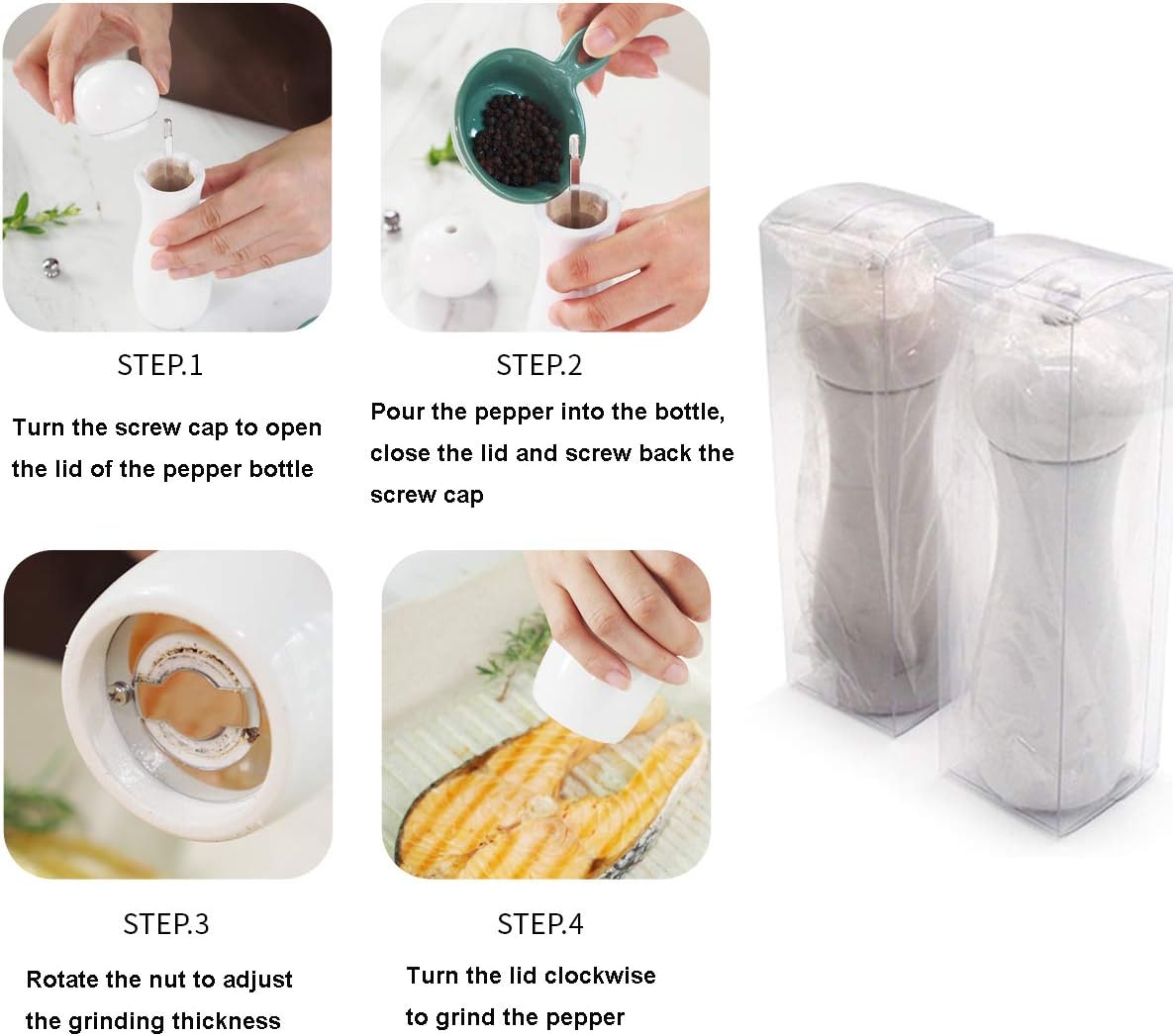 STEP.1

Turn the screw cap to open the lid of the pepper bottle

STEP.2

Pour the pepper into the bottle, close the lid and screw back the screw cap

STEP.3

Rotate the nut to adjust the grinding thickness

STEP.4

Turn the lid clockwise to grind the pepper