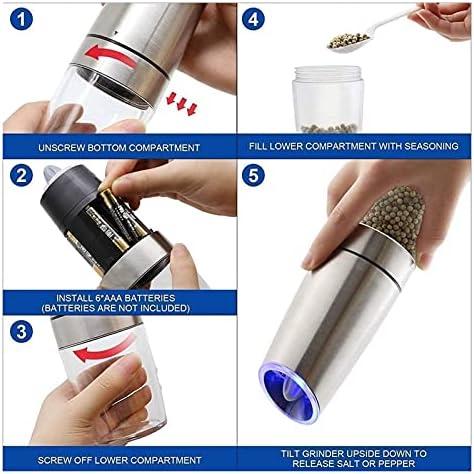 1
UNSCREW BOTTOM COMPARTMENT

2
INSTALL 6*AAA BATTERIES
(BATTERIES ARE NOT INCLUDED)

3
SCREW OFF LOWER COMPARTMENT

4
FILL LOWER COMPARTMENT WITH SEASONING

5
TILT GRINDER UPSIDE DOWN TO RELEASE SALT OR PEPPER