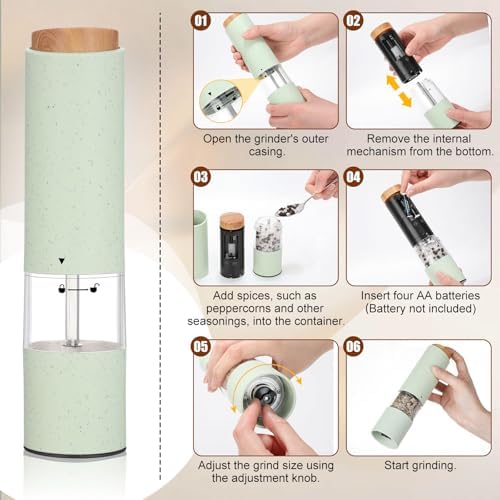 01

Open the grinder's outer casing.

02

Remove the internal mechanism from the bottom.

03

Add spices, such as peppercorns and other seasonings, into the container.

04

Insert four AA batteries (Battery not included)

05

Adjust the grind size using the adjustment knob.

06

Start grinding.