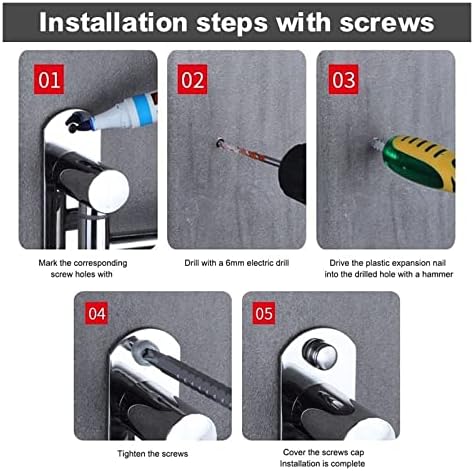 Installation steps with screws

01

Mark the corresponding screw holes with

02

Drill with a 6mm electric drill

03

Drive the plastic expansion nail into the drilled hole with a hammer

04

Tighten the screws

05

Cover the screws cap
Installation is complete