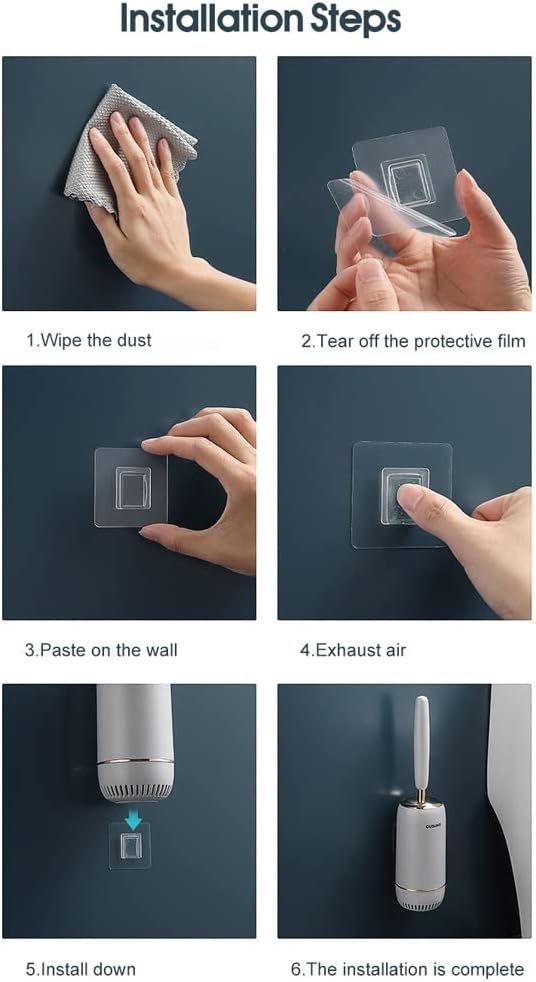 Installation Steps

1.Wipe the dust

2.Tear off the protective film

3.Paste on the wall

4.Exhaust air

5.Install down

6.The installation is complete