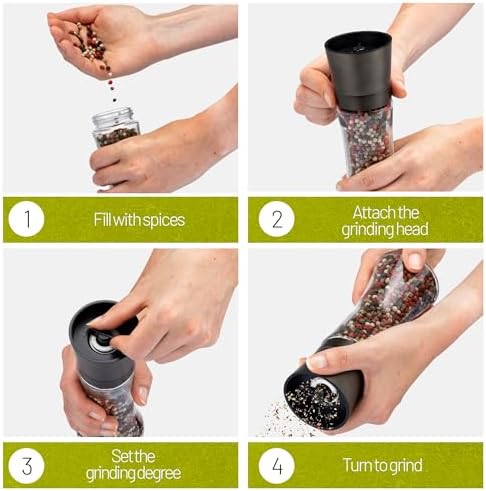 1

Fill with spices

2

Attach the grinding head

3

Set the grinding degree

4

Turn to grind