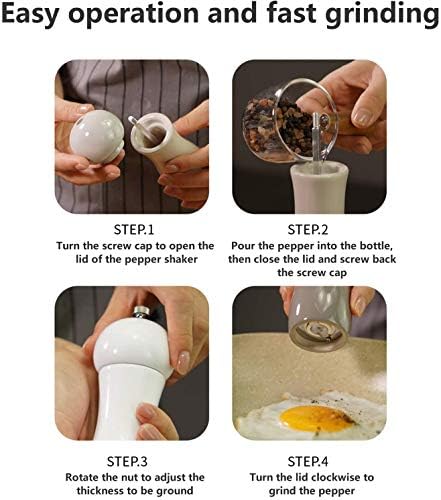 Easy operation and fast grinding

STEP.1
Turn the screw cap to open the lid of the pepper shaker

STEP.2
Pour the pepper into the bottle, then close the lid and screw back the screw cap

STEP.3
Rotate the nut to adjust the thickness to be ground

STEP.4
Turn the lid clockwise to grind the pepper