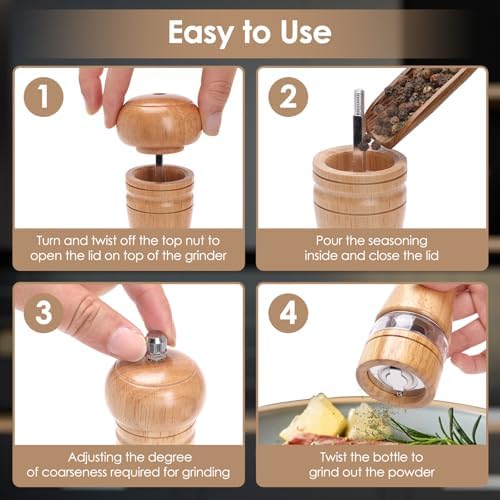 Easy to Use

1

Turn and twist off the top nut to open the lid on top of the grinder

2

Pour the seasoning inside and close the lid

3

Adjusting the degree of coarseness required for grinding

4

Twist the bottle to grind out the powder