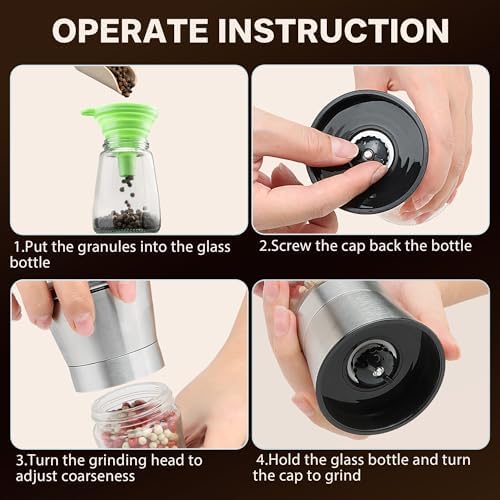 OPERATE INSTRUCTION

1.Put the granules into the glass bottle

2.Screw the cap back the bottle

3.Turn the grinding head to adjust coarseness

4.Hold the glass bottle and turn the cap to grind