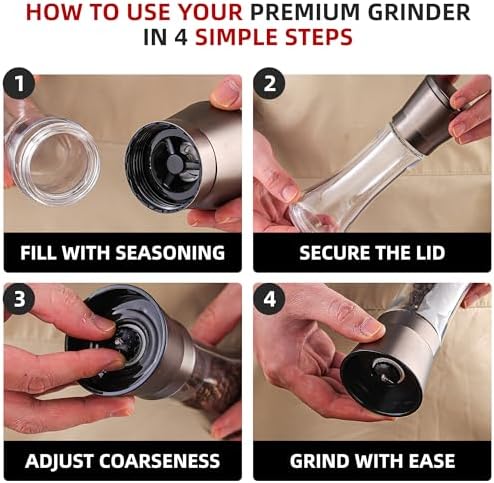 HOW TO USE YOUR PREMIUM GRINDER IN 4 SIMPLE STEPS

1

FILL WITH SEASONING

2

SECURE THE LID

3

ADJUST COARSENESS

4

GRIND WITH EASE