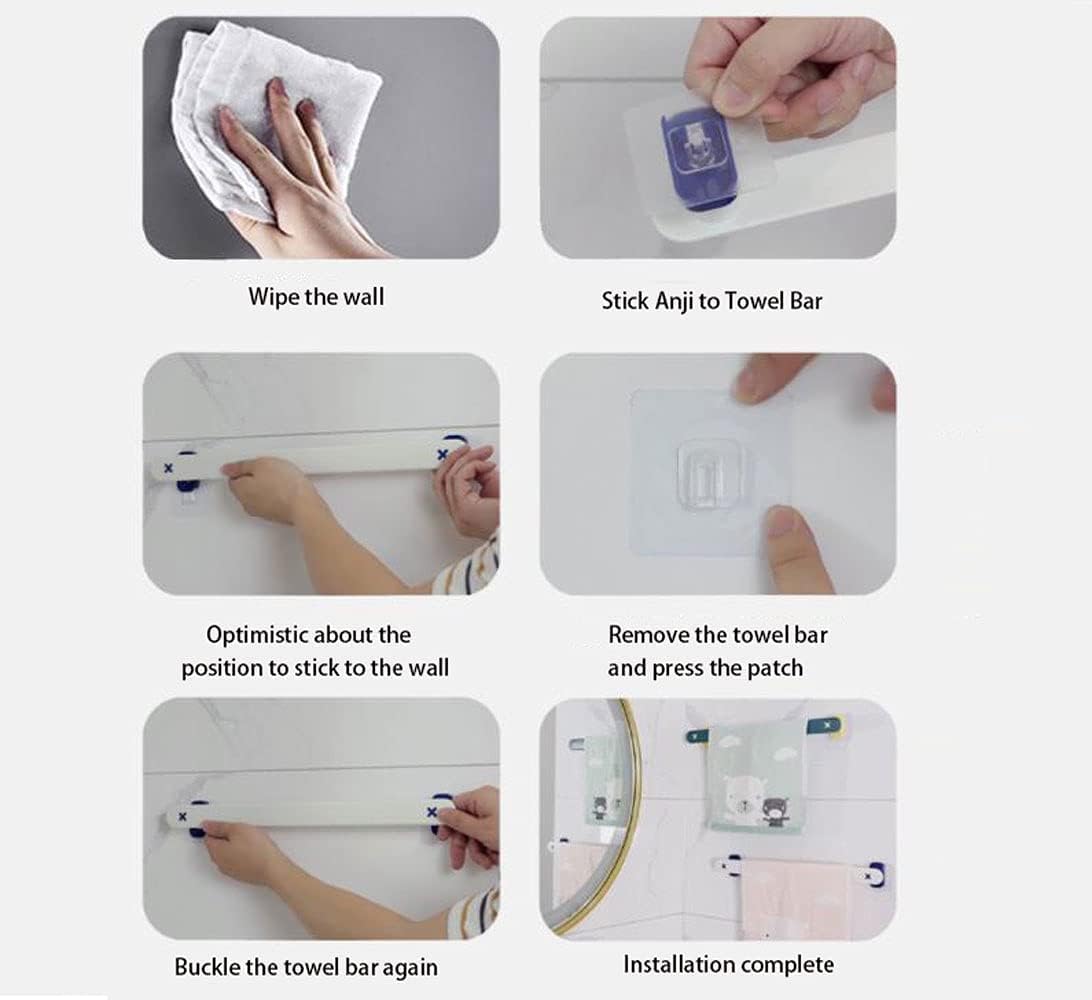 Wipe the wall

Stick Anji to Towel Bar

Optimistic about the position to stick to the wall

Remove the towel bar and press the patch

Buckle the towel bar again

Installation complete