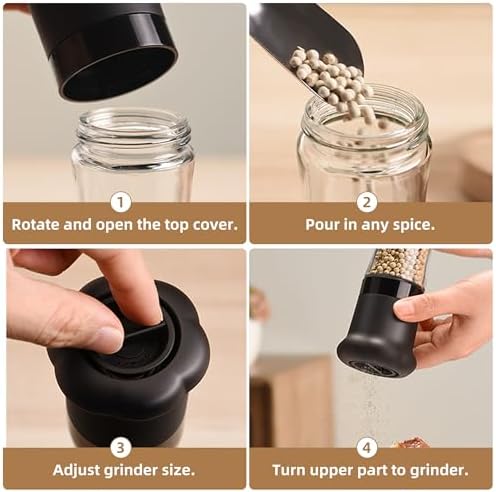 1
Rotate and open the top cover.

2
Pour in any spice.

3
Adjust grinder size.

4
Turn upper part to grinder.