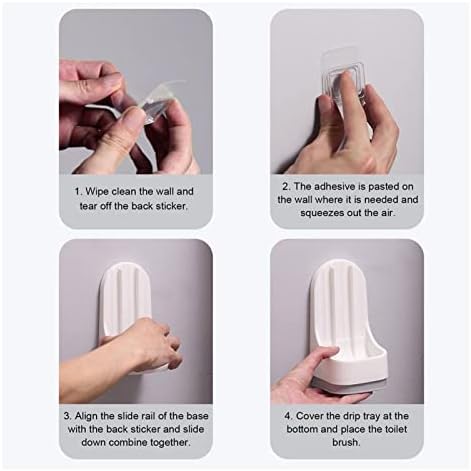 1. Wipe clean the wall and tear off the back sticker.

2. The adhesive is pasted on the wall where it is needed and squeezes out the air.

3. Align the slide rail of the base with the back sticker and slide down combine together.

4. Cover the drip tray at the bottom and place the toilet brush.