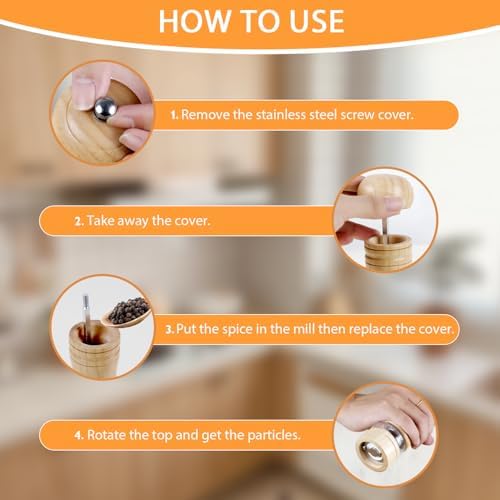 HOW TO USE

1. Remove the stainless steel screw cover.

2. Take away the cover.

3. Put the spice in the mill then replace the cover.

4. Rotate the top and get the particles.