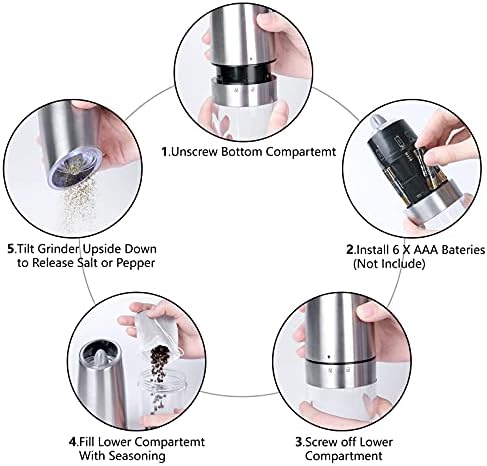 1.Unscrew Bottom Compartemt

2.Install 6 X AAA Bateries (Not Include)

3.Screw off Lower Compartment

4.Fill Lower Compartemt With Seasoning

5.Tilt Grinder Upside Down to Release Salt or Pepper