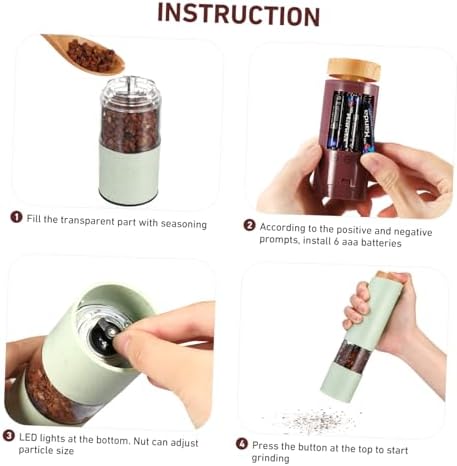 INSTRUCTION

1 Fill the transparent part with seasoning

2 According to the positive and negative prompts, install 6 aaa batteries

3 LED lights at the bottom. Nut can adjust particle size

4 Press the button at the top to start grinding