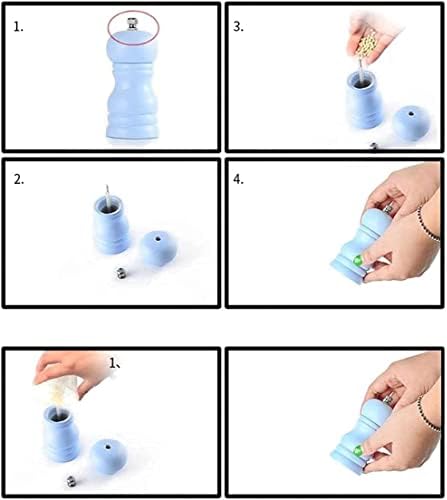 1.

3.

2.

4.

1、