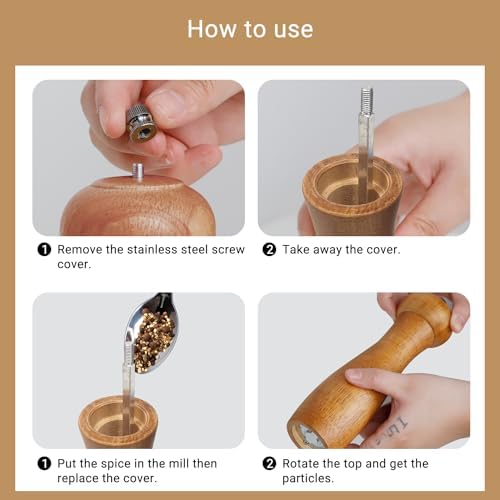 How to use

❶ Remove the stainless steel screw cover.

❷ Take away the cover.

❶ Put the spice in the mill then replace the cover.

❷ Rotate the top and get the particles.